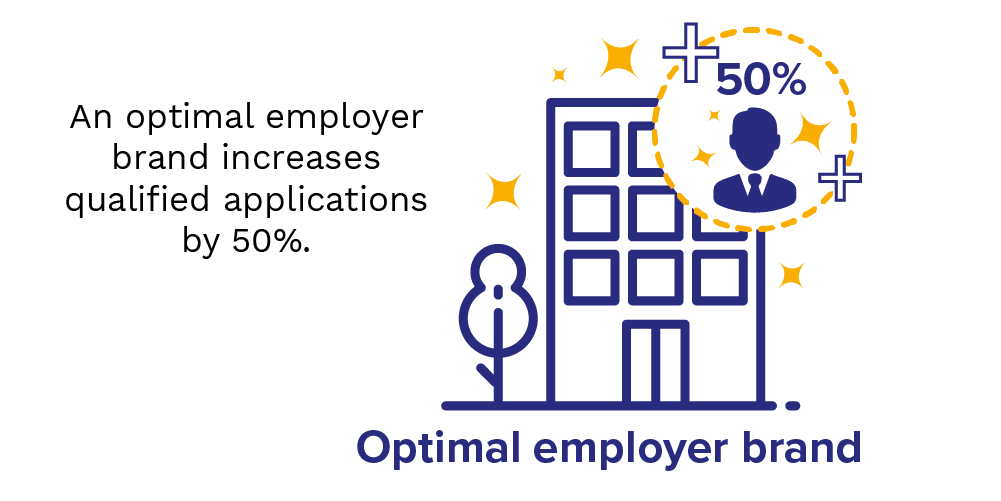 An optimal employer brand increases qualified applications by 50%.

50%

Optimal employer brand