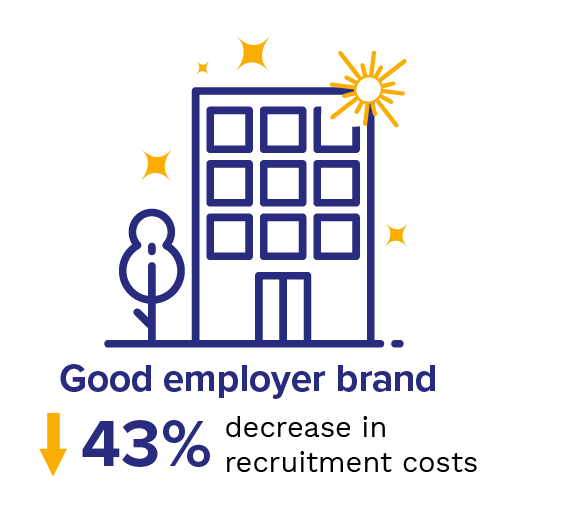 Good employer brand

43% decrease in recruitment costs