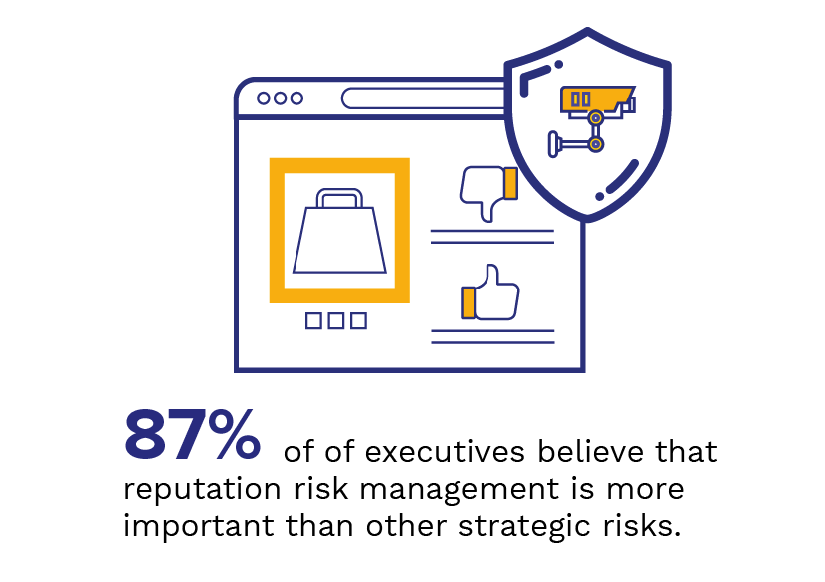 87% of of executives believe that reputation risk management is more important than other strategic risks.